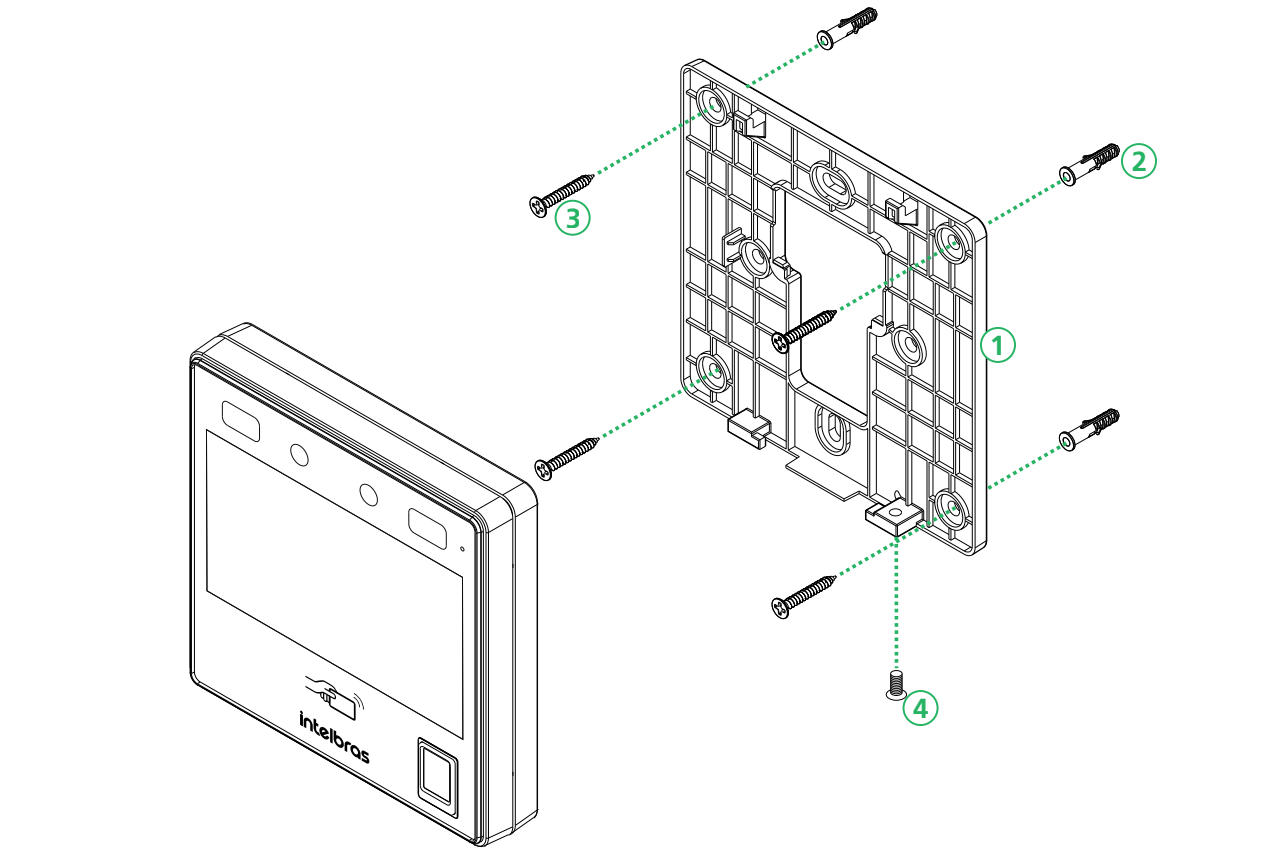 2
3
1
4
intelbras